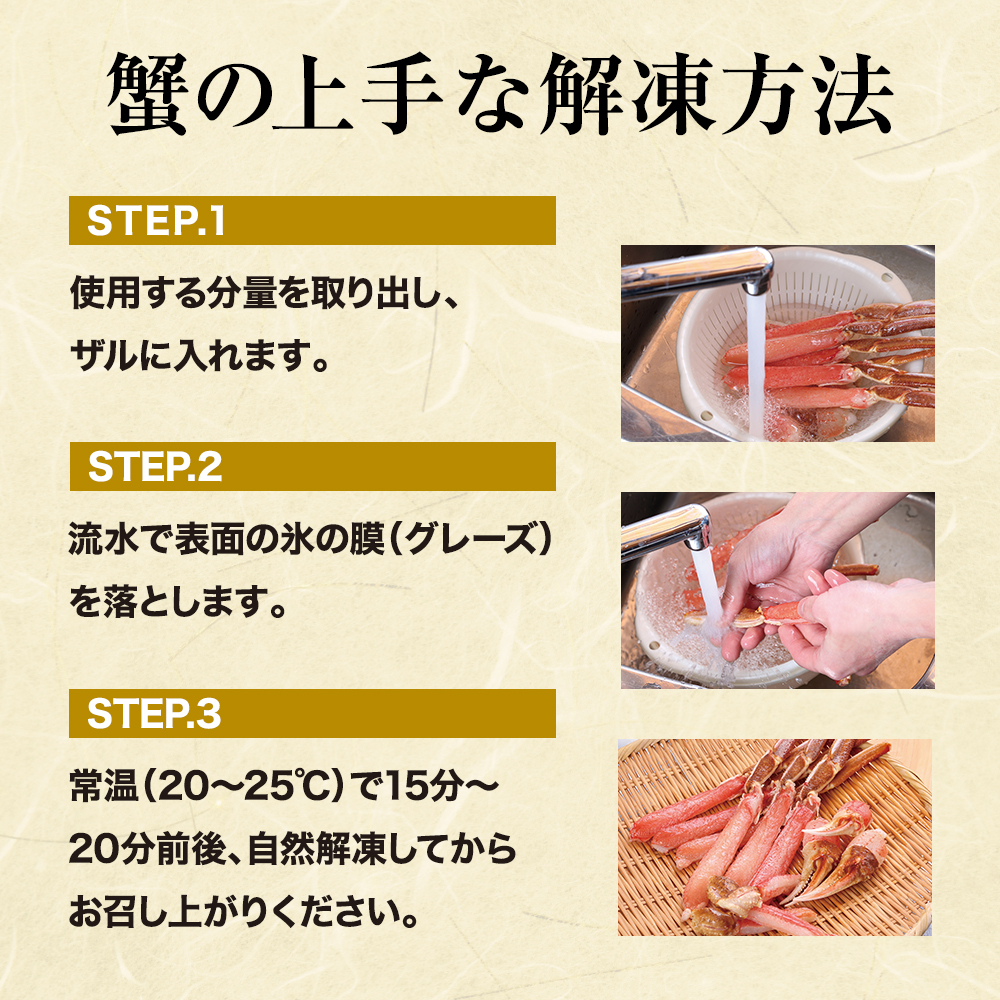 蟹の上手な解凍方法

STEP.1

使用する分量を取り出し、ザルに入れます。

STEP.2

流水で表面の氷の膜（グレーズ）を落とします。

STEP.3

常温（20〜25℃）で15分〜20分前後、自然解凍してからお召し上がりください。